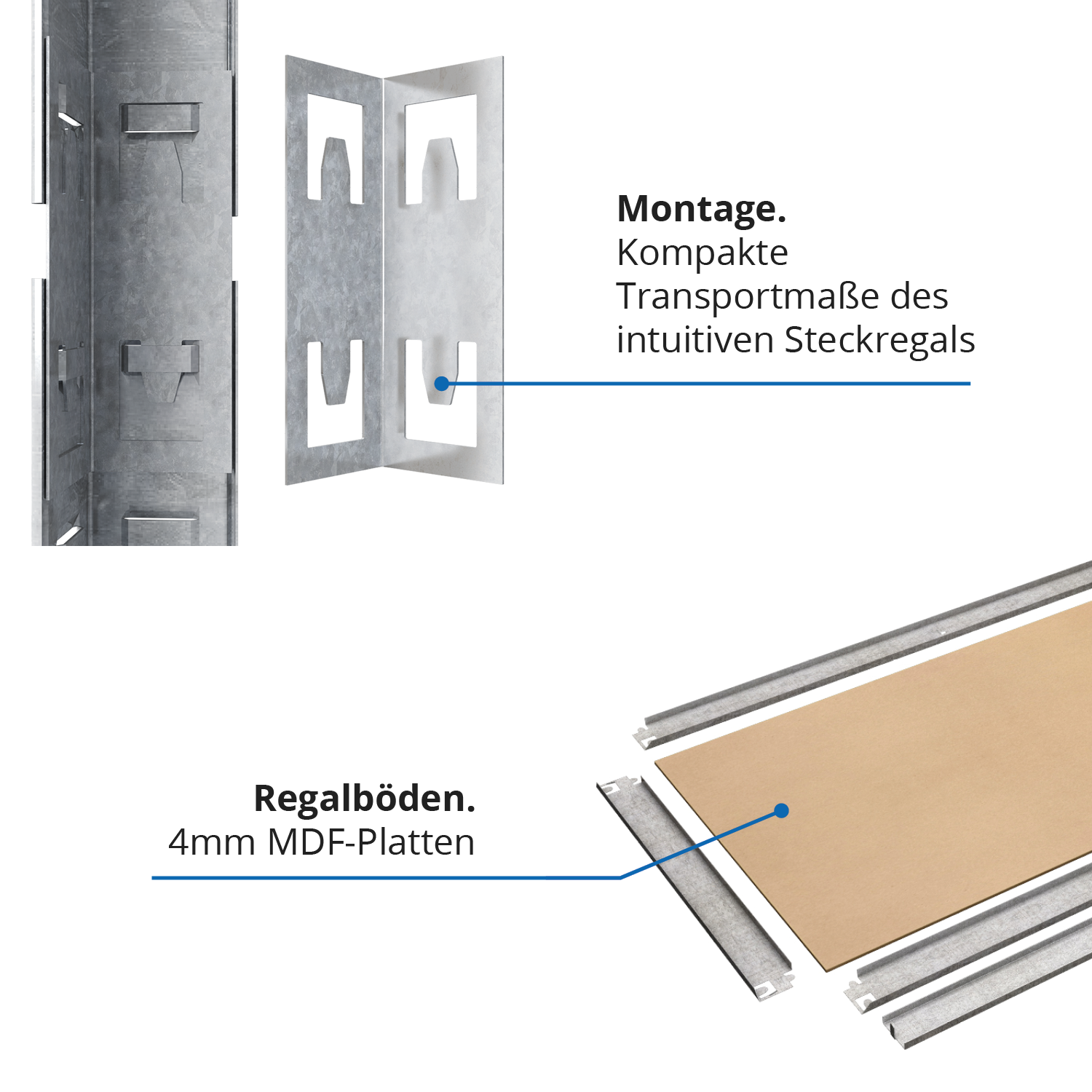 Montage.
Kompakte Transportmaße des intuitiven Steckregals

Regalböden.
4mm MDF-Platten